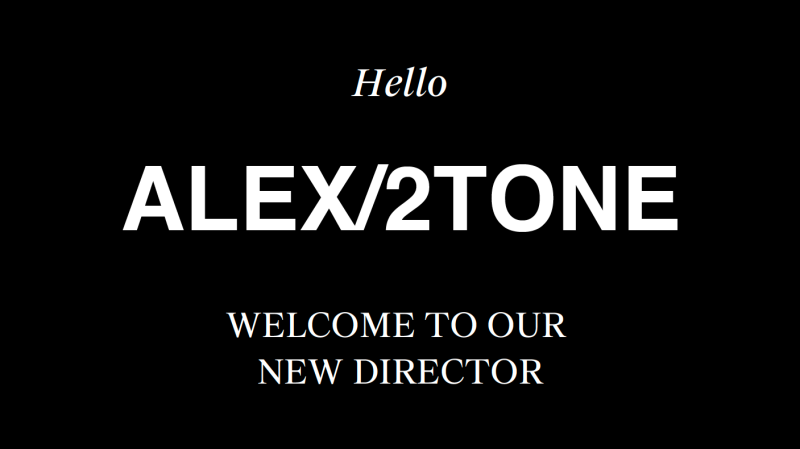 Hello

ALEX/2TONE

WELCOME TO OUR NEW DIRECTOR